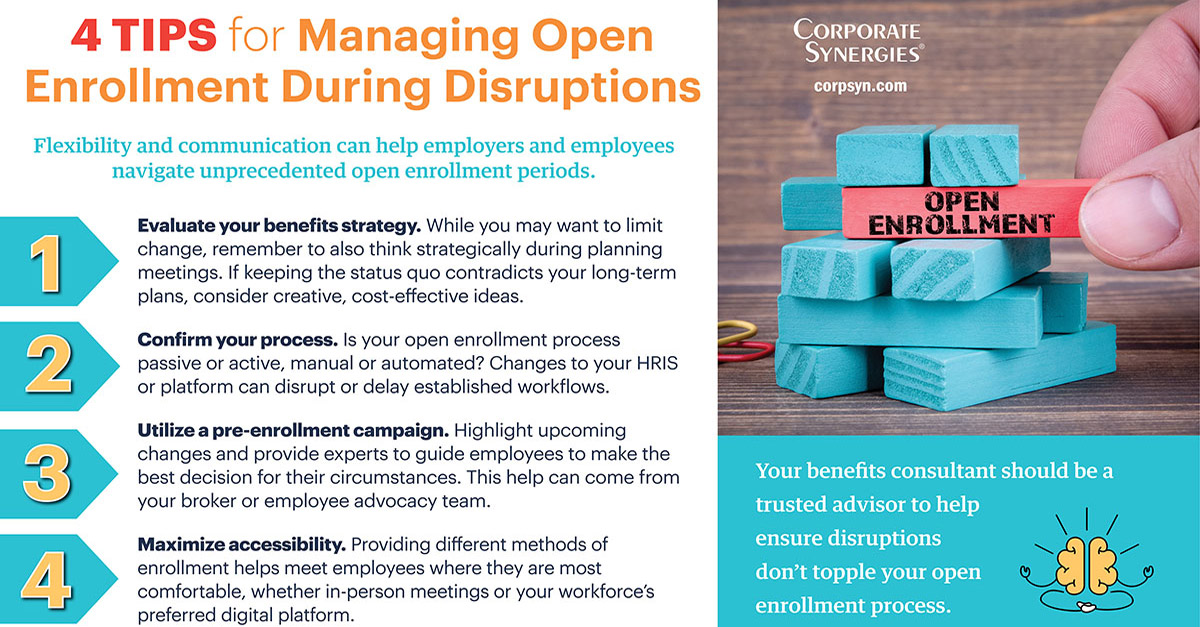 4 TIPS for Managing Open Enrollment During Disruptions

Flexibility and communication can help employers and employees navigate unprecedented open enrollment periods.

1

Evaluate your benefits strategy. While you may want to limit change, remember to also think strategically during planning meetings. If keeping the status quo contradicts your long-term plans, consider creative, cost-effective ideas.

2

Confirm your process. Is your open enrollment process passive or active, manual or automated? Changes to your HRIS or platform can disrupt or delay established workflows.

3

Utilize a pre-enrollment campaign. Highlight upcoming changes and provide experts to guide employees to make the best decision for their circumstances. This help can come from your broker or employee advocacy team.

4

Maximize accessibility. Providing different methods of enrollment helps meet employees where they are most comfortable, whether in-person meetings or your workforce's preferred digital platform.

CORPORATE SYNERGIES®
corpsyn.com

OPEN ENROLLMENT

Your benefits consultant should be a trusted advisor to help ensure disruptions don't topple your open enrollment process.