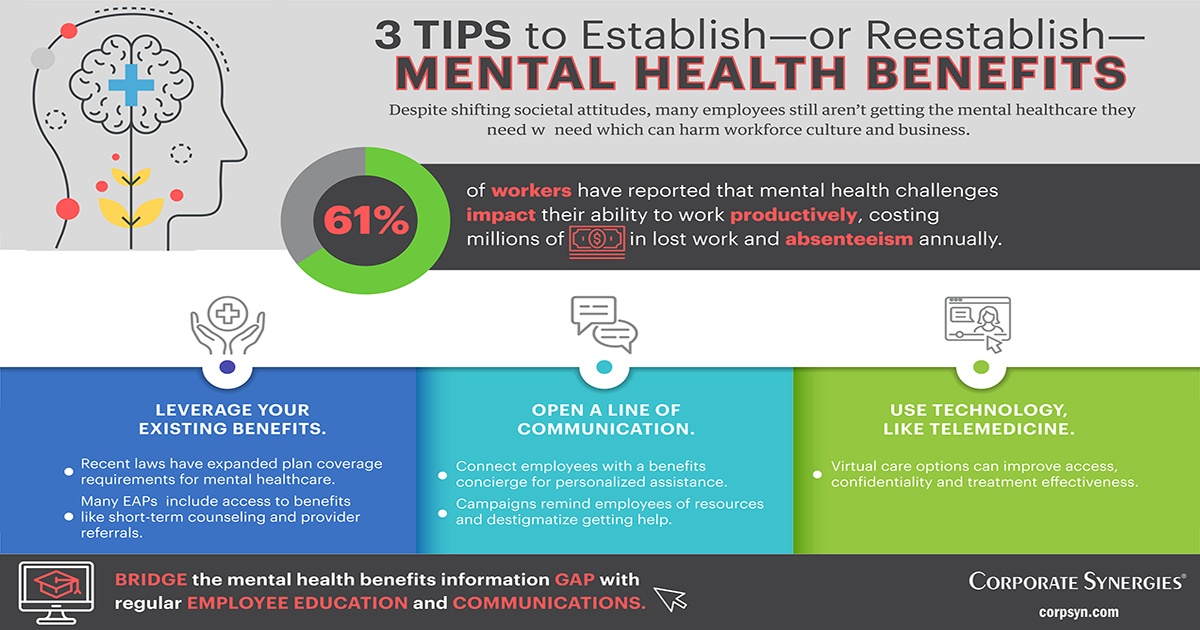 3 TIPS to Establish—or Reestablish— MENTAL HEALTH BENEFITS

Despite shifting societal attitudes, many employees still aren't getting the mental healthcare they need w need which can harm workforce culture and business.

61%

of workers have reported that mental health challenges impact their ability to work productively, costing millions of $ in lost work and absenteeism annually.

LEVERAGE YOUR EXISTING BENEFITS.

Recent laws have expanded plan coverage requirements for mental healthcare.

Many EAPs include access to benefits like short-term counseling and provider referrals.

OPEN A LINE OF COMMUNICATION.

Connect employees with a benefits concierge for personalized assistance.

Campaigns remind employees of resources and destigmatize getting help.

USE TECHNOLOGY, LIKE TELEMEDICINE.

Virtual care options can improve access, confidentiality and treatment effectiveness.

BRIDGE the mental health benefits information GAP with regular EMPLOYEE EDUCATION and COMMUNICATIONS.

CORPORATE SYNERGIES®

corpsyn.com